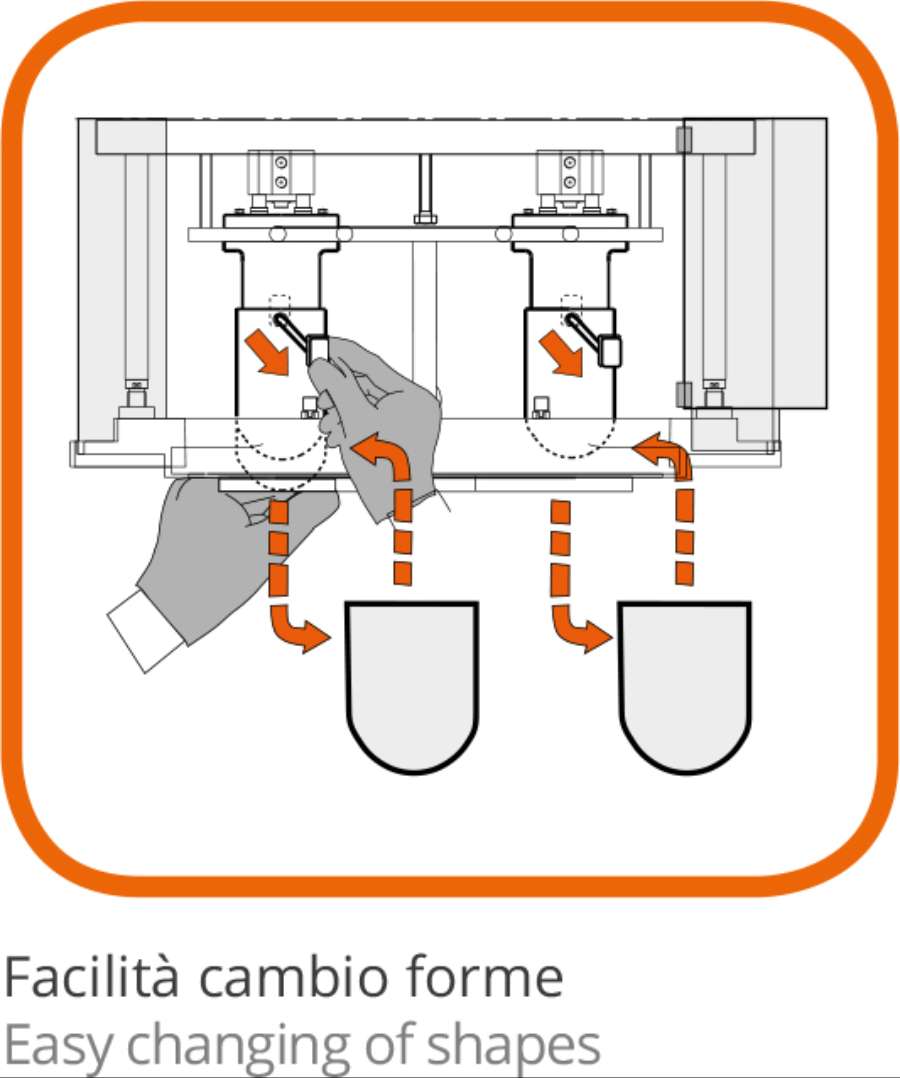 Facilità cambio forme
Easy changing of shapes